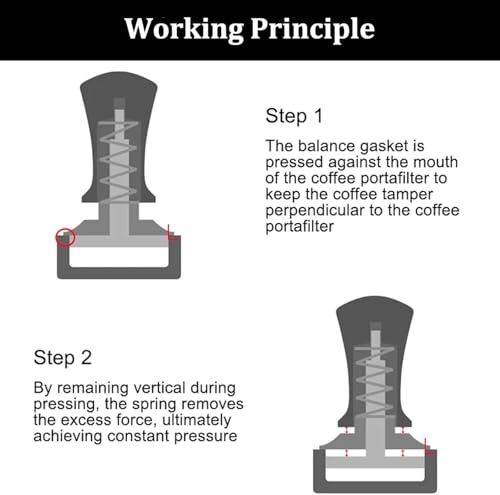 Working Principle

Step 1

The balance gasket is pressed against the mouth of the coffee portafilter to keep the coffee tamper perpendicular to the coffee portafilter

Step 2

By remaining vertical during pressing, the spring removes the excess force, ultimately achieving constant pressure