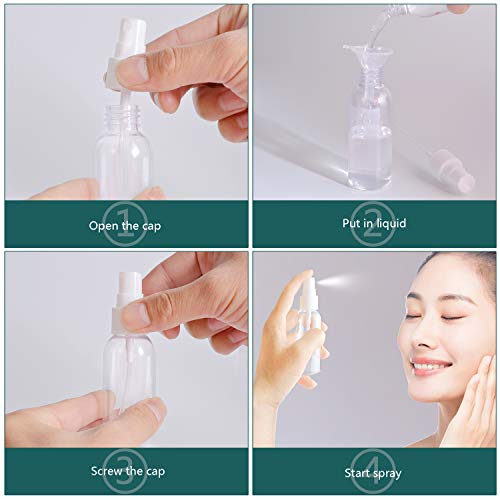 1
Open the cap

2
Put in liquid

3
Screw the cap

4
Start spray