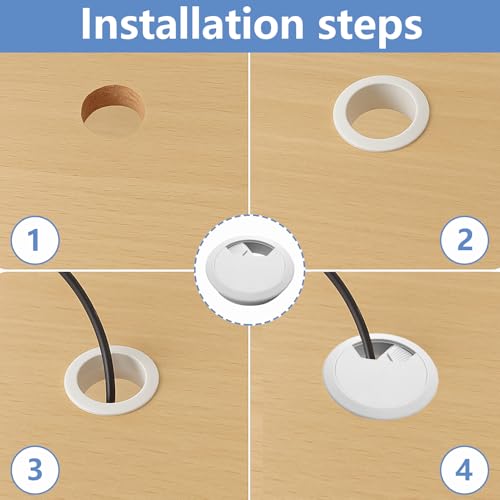 Installation steps

1

2

3

4