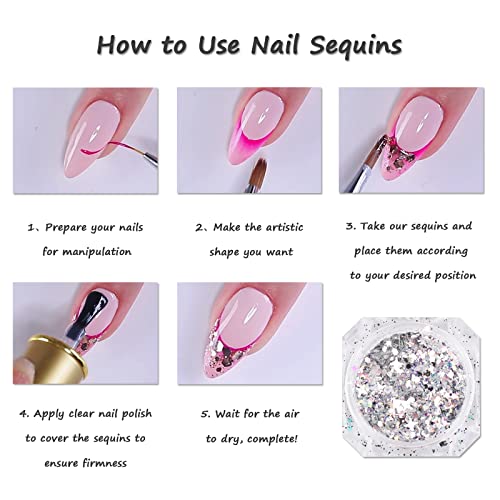 How to Use Nail Sequins

1、Prepare your nails for manipulation

2、Make the artistic shape you want

3. Take our sequins and place them according to your desired position

4. Apply clear nail polish to cover the sequins to ensure firmness

5. Wait for the air to dry, complete!