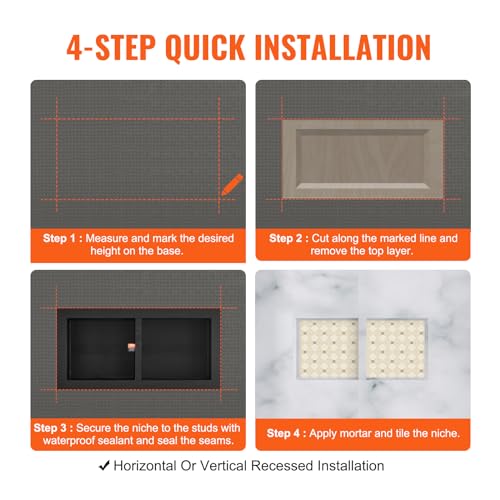 4-STEP QUICK INSTALLATION

Step 1 : Measure and mark the desired height on the base.

Step 2 : Cut along the marked line and remove the top layer.

Step 3 : Secure the niche to the studs with waterproof sealant and seal the seams.

Step 4 : Apply mortar and tile the niche.

✓ Horizontal Or Vertical Recessed Installation