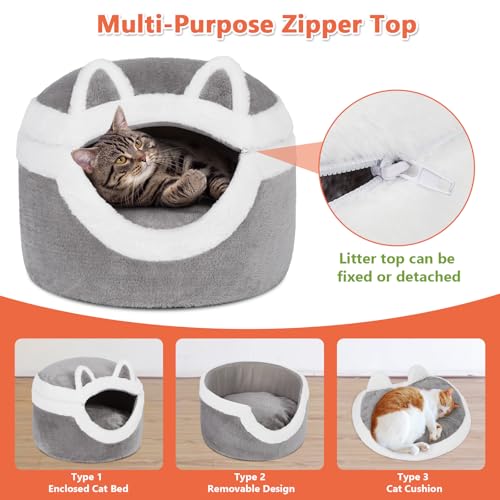 Multi-Purpose Zipper Top

Litter top can be fixed or detached

Type 1
Enclosed Cat Bed

Type 2
Removable Design

Type 3
Cat Cushion