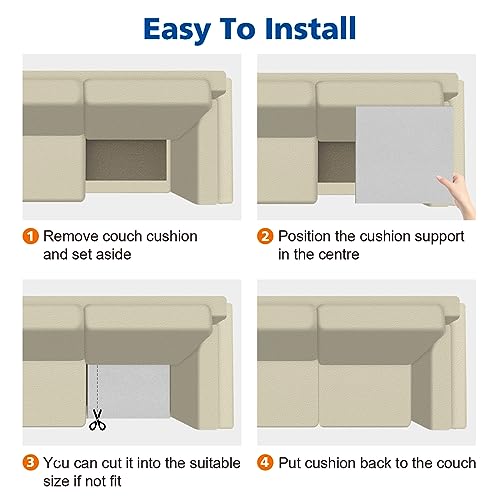 Easy To Install

1 Remove couch cushion and set aside

2 Position the cushion support in the centre

3 You can cut it into the suitable size if not fit

4 Put cushion back to the couch