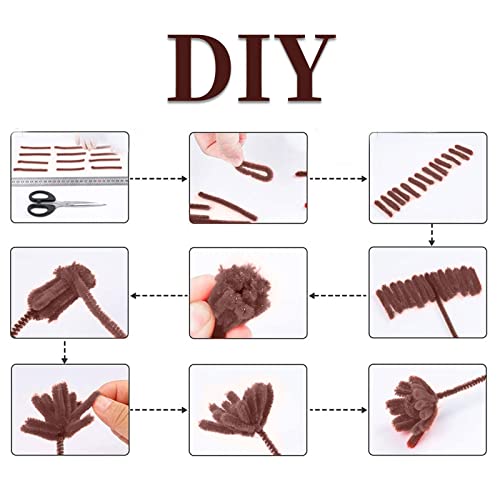 DIY