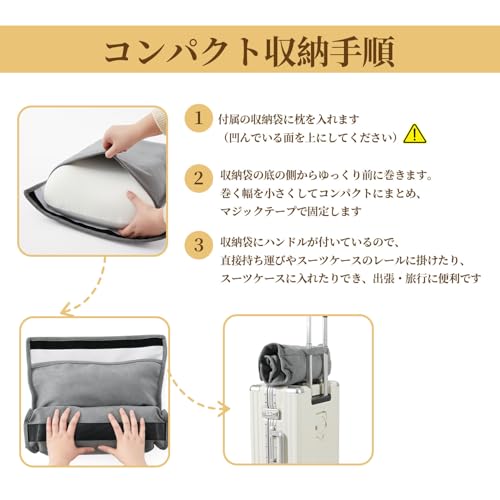 コンパクト収納手順

1 付属の収納袋に枕を入れます
（凹んでいる面を上にしてください）

2 収納袋の底の側からゆっくり前に巻きます。
巻く幅を小さくしてコンパクトにまとめ、
マジックテープで固定します

3 収納袋にハンドルが付いているので、
直接持ち運びやスーツケースのレールに掛けたり、
スーツケースに入れたりでき、出張・旅行に便利です