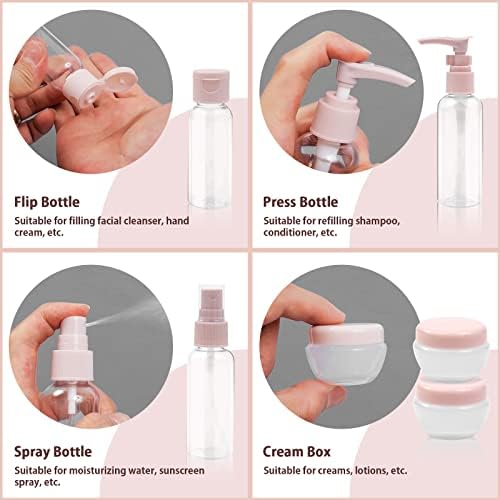 Flip Bottle
Suitable for filling facial cleanser, hand cream, etc.

Press Bottle
Suitable for refilling shampoo, conditioner, etc.

Spray Bottle
Suitable for moisturizing water, sunscreen spray, etc.

Cream Box
Suitable for creams, lotions, etc.