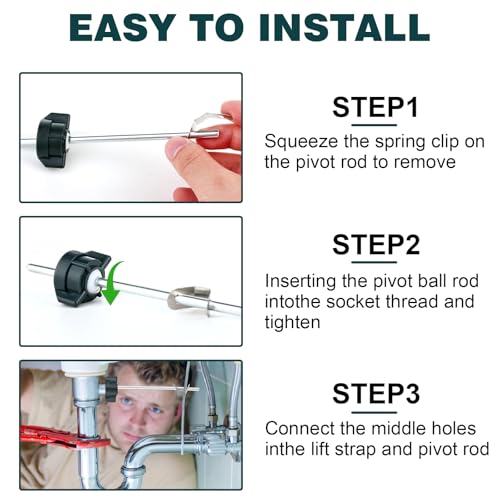 EASY TO INSTALL

STEP1

Squeeze the spring clip on the pivot rod to remove

STEP2

Inserting the pivot ball rod intothe socket thread and tighten

STEP3

Connect the middle holes inthe lift strap and pivot rod