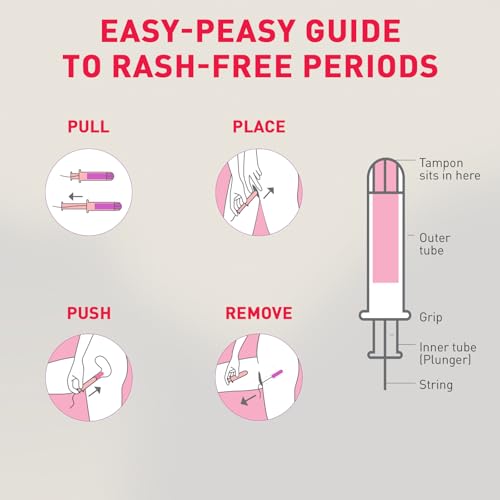 EASY-PEASY GUIDE TO RASH-FREE PERIODS

PULL

PLACE

PUSH

REMOVE

Tampon sits in here

Outer tube

Grip

Inner tube (Plunger)

String