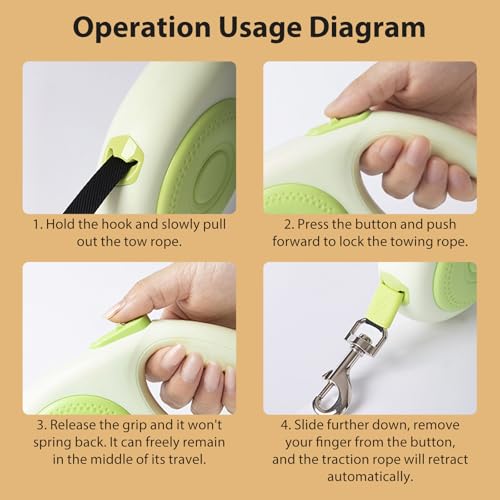 Operation Usage Diagram

1. Hold the hook and slowly pull out the tow rope.

2. Press the button and push forward to lock the towing rope.

3. Release the grip and it won't spring back. It can freely remain in the middle of its travel.

4. Slide further down, remove your finger from the button, and the traction rope will retract automatically.