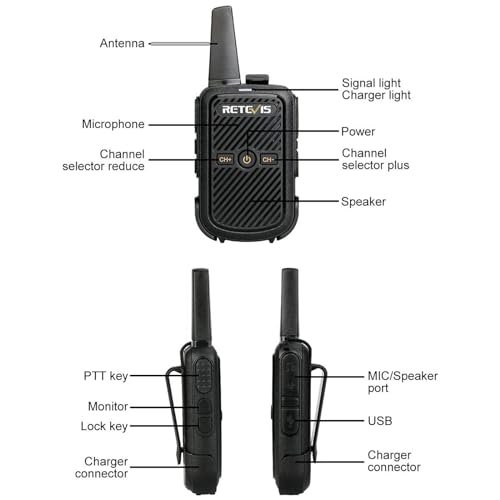 Antenna

Signal light
Charger light

RETEVIS

Microphone

Power

Channel selector reduce

CH+

CH-

Channel selector plus

Speaker

PTT key

Monitor

Lock key

Charger connector

MIC/Speaker port

USB

Charger connector