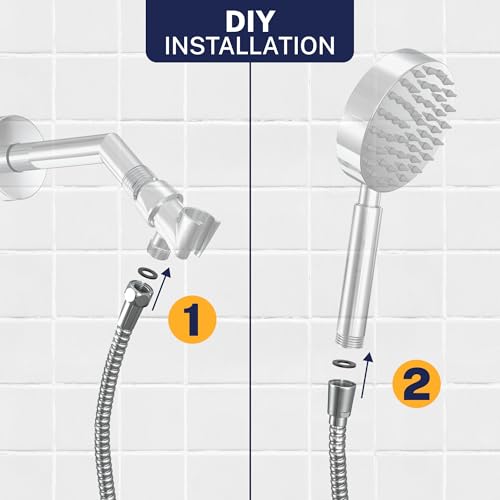 DIY
INSTALLATION

1

2