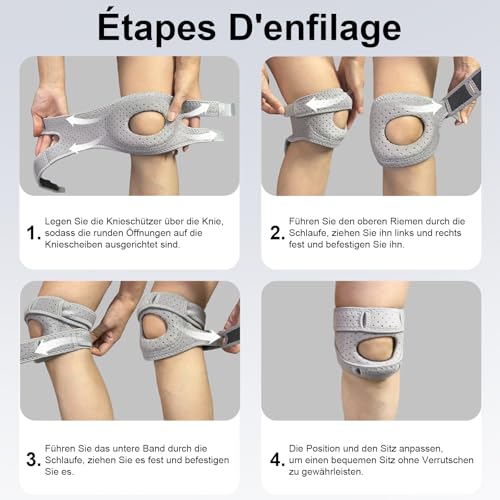 Étapes D'enfilage

1. Legen Sie die Knieschützer über die Knie, sodass die runden Öffnungen auf die Kniescheiben ausgerichtet sind.

2. Führen Sie den oberen Riemen durch die Schlaufe, ziehen Sie ihn links und rechts fest und befestigen Sie ihn.

3. Führen Sie das untere Band durch die Schlaufe, ziehen Sie es fest und befestigen Sie es.

4. Die Position und den Sitz anpassen, um einen bequemen Sitz ohne Verrutschen zu gewährleisten.