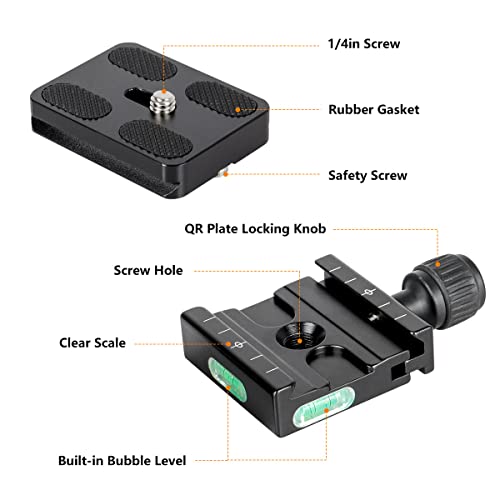 1/4in Screw

Rubber Gasket

Safety Screw

QR Plate Locking Knob

Screw Hole

Clear Scale

Built-in Bubble Level