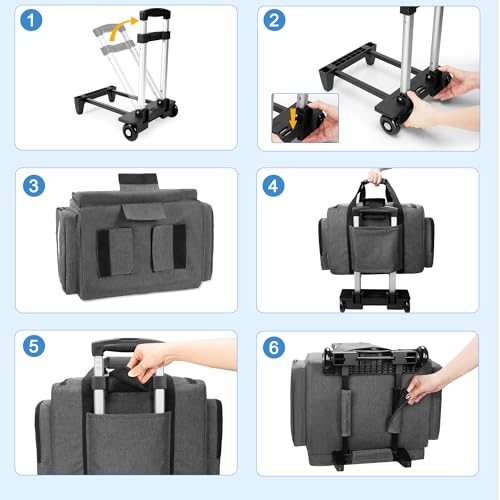 1

2

3

4

5

6