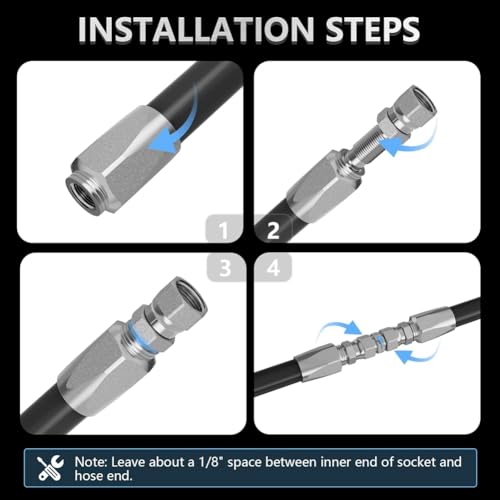 INSTALLATION STEPS

1

2

3

4

Note: Leave about a 1/8" space between inner end of socket and hose end.