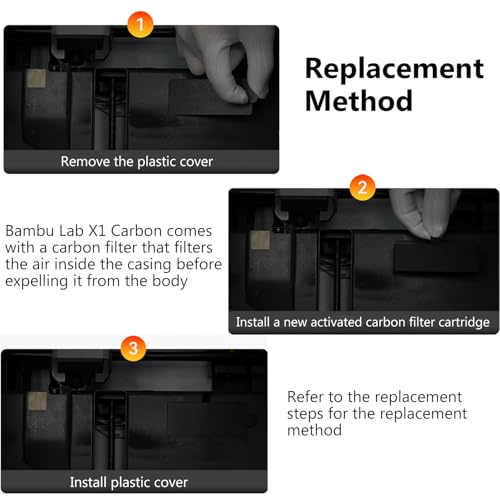 1

Remove the plastic cover

Replacement Method

2

Bambu Lab X1 Carbon comes with a carbon filter that filters the air inside the casing before expelling it from the body

Install a new activated carbon filter cartridge

3

Install plastic cover

Refer to the replacement steps for the replacement method