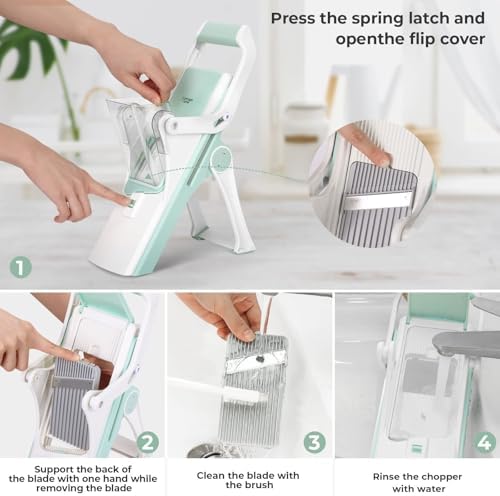 Press the spring latch and openthe flip cover

1

2

Support the back of the blade with one hand while removing the blade

3

Clean the blade with the brush

4

Rinse the chopper with water