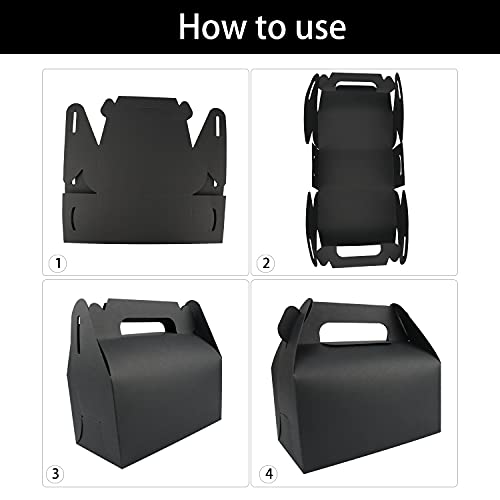 How to use

1

2

3

4