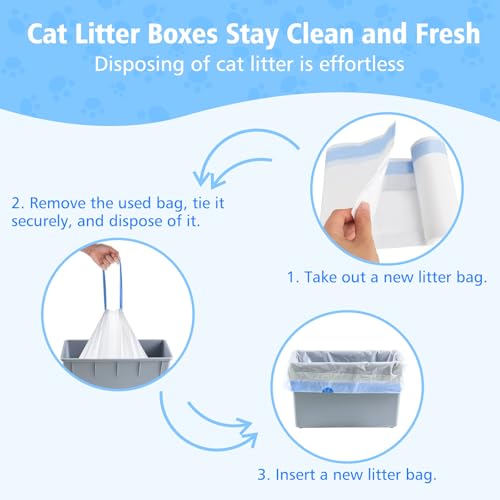 Cat Litter Boxes Stay Clean and Fresh
Disposing of cat litter is effortless

2. Remove the used bag, tie it securely, and dispose of it.

1. Take out a new litter bag.

3. Insert a new litter bag.