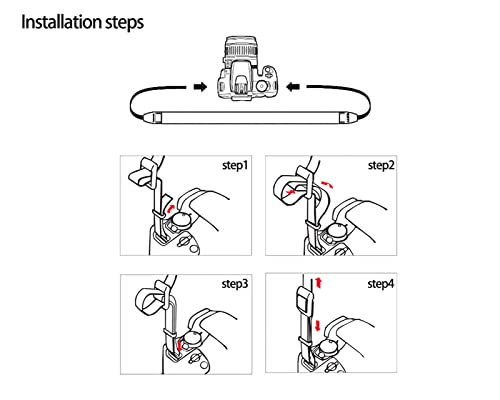 Installation steps

step1

step2

step3

step4