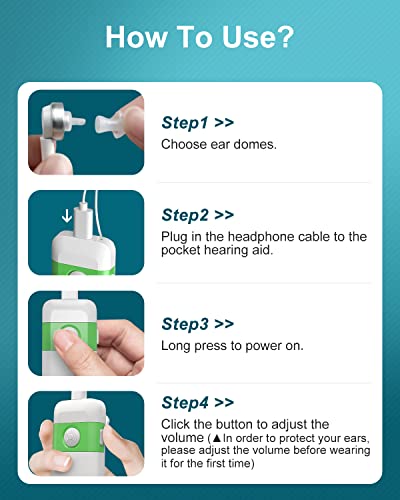 How To Use?

Step1 >>
Choose ear domes.

Step2 >>
Plug in the headphone cable to the pocket hearing aid.

Step3 >>
Long press to power on.

Step4 >>
Click the button to adjust the volume (▲In order to protect your ears, please adjust the volume before wearing it for the first time)