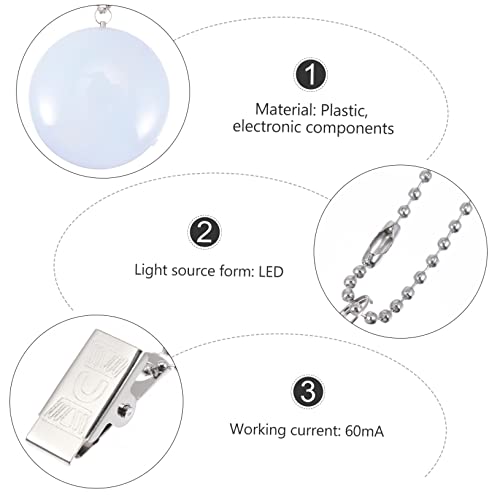 1

Material: Plastic, electronic components

2

Light source form: LED

3

Working current: 60mA