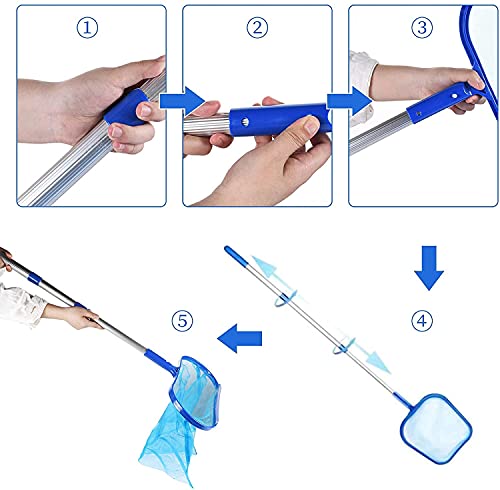 ①

②

③

④

⑤