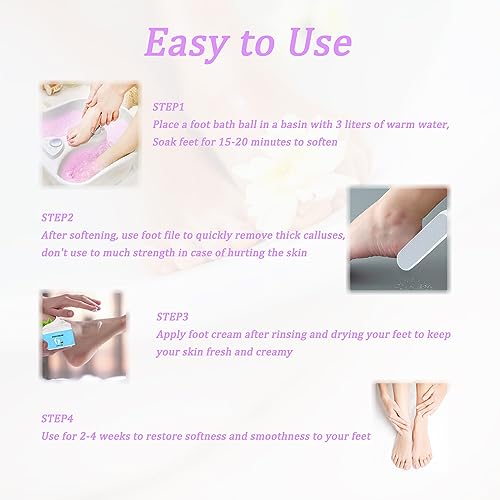 Easy to Use

STEP1
Place a foot bath ball in a basin with 3 liters of warm water, Soak feet for 15-20 minutes to soften

STEP2
After softening, use foot file to quickly remove thick calluses, don't use to much strength in case of hurting the skin

STEP3
Apply foot cream after rinsing and drying your feet to keep your skin fresh and creamy

STEP4
Use for 2-4 weeks to restore softness and smoothness to your feet