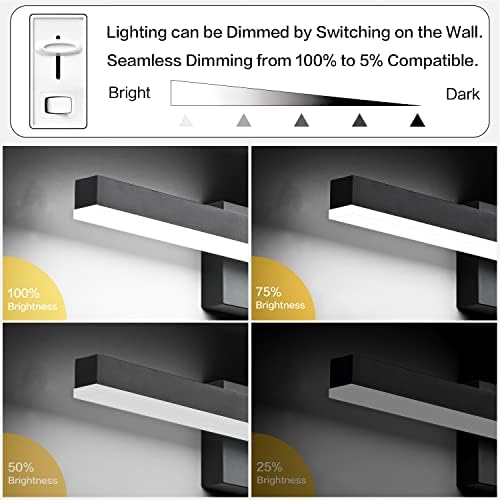 Lighting can be Dimmed by Switching on the Wall.
Seamless Dimming from 100% to 5% Compatible.

Bright

Dark

100%
Brightness

75%
Brightness

50%
Brightness

25%
Brightness