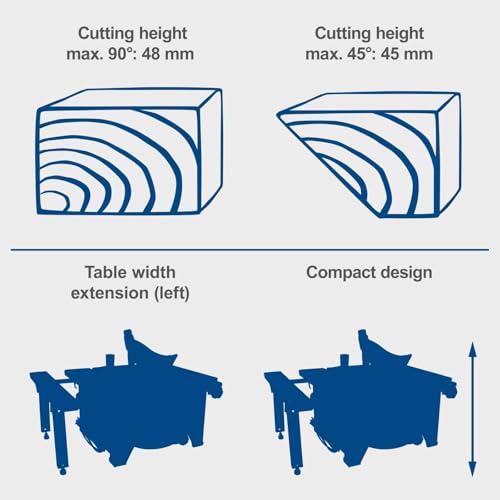 Cutting height max. 90°: 48 mm

Cutting height max. 45°: 45 mm

Table width extension (left)

Compact design