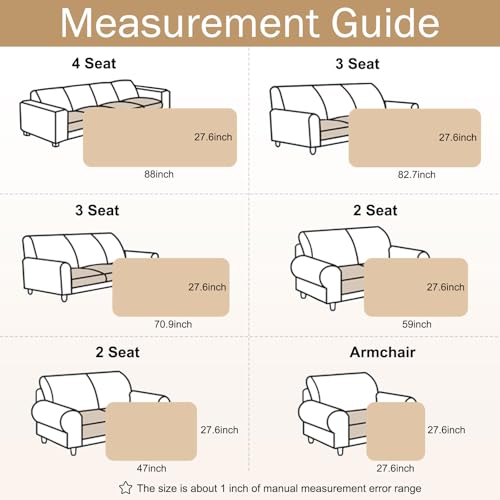 Measurement Guide

4 Seat

27.6inch

88inch

3 Seat

27.6inch

82.7inch

3 Seat

27.6inch

70.9inch

2 Seat

27.6inch

59inch

2 Seat

27.6inch

47inch

Armchair

27.6inch

27.6inch

The size is about 1 inch of manual measurement error range