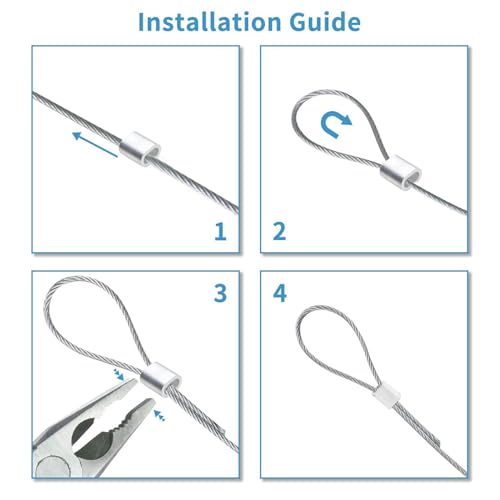 Installation Guide

1

2

3

4