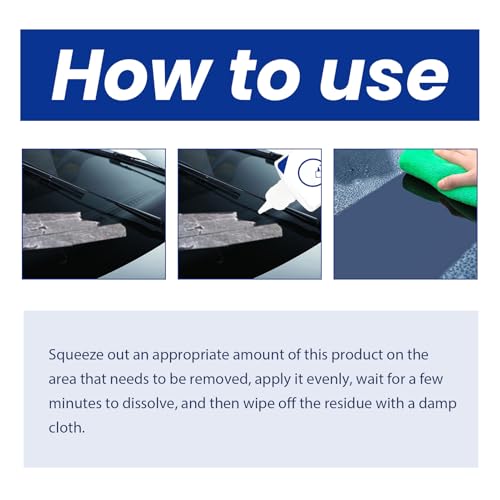 How to use

Squeeze out an appropriate amount of this product on the area that needs to be removed, apply it evenly, wait for a few minutes to dissolve, and then wipe off the residue with a damp cloth.