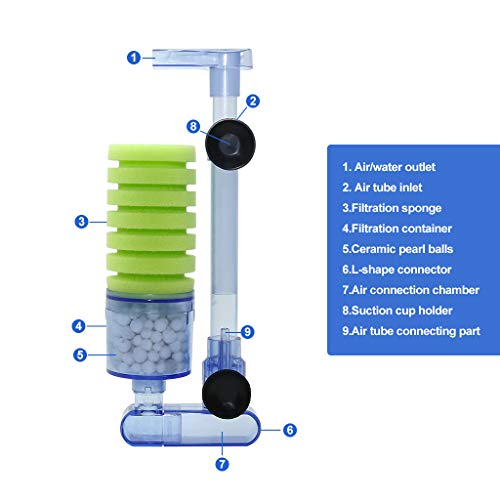 1
2
8
3
4
5
9
6
7

1. Air/water outlet
2. Air tube inlet
3.Filtration sponge
4.Filtration container
5.Ceramic pearl balls
6.L-shape connector
7.Air connection chamber
8.Suction cup holder
9.Air tube connecting part