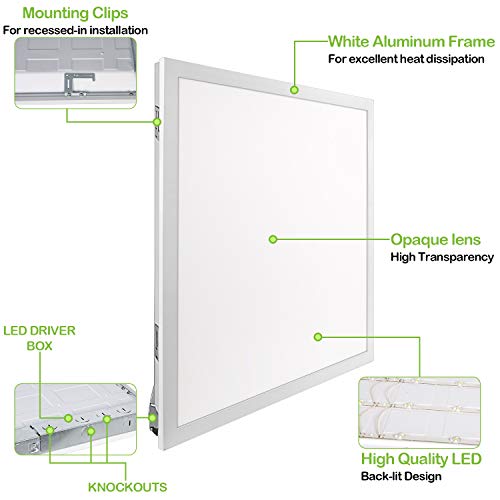 Mounting Clips
For recessed-in installation

White Aluminum Frame
For excellent heat dissipation

Opaque lens
High Transparency

LED DRIVER BOX

KNOCKOUTS

High Quality LED
Back-lit Design