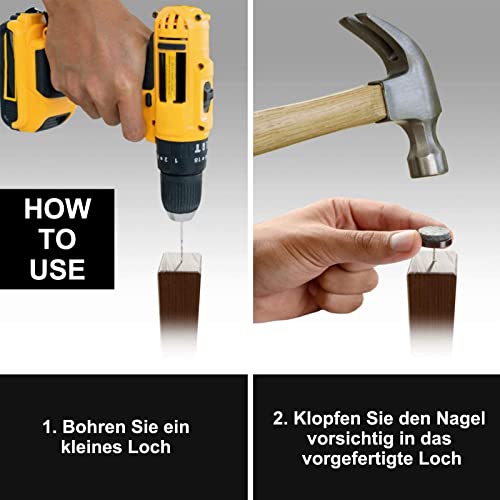 HOW TO USE

1. Bohren Sie ein kleines Loch

2. Klopfen Sie den Nagel vorsichtig in das vorgefertigte Loch