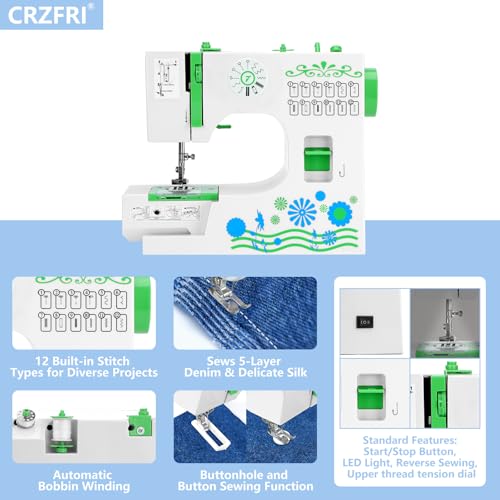 CRZFRI®

12 Built-in Stitch Types for Diverse Projects

Sews 5-Layer Denim & Delicate Silk

Automatic Bobbin Winding

Buttonhole and Button Sewing Function

Standard Features: Start/Stop Button, LED Light, Reverse Sewing, Upper thread tension dial