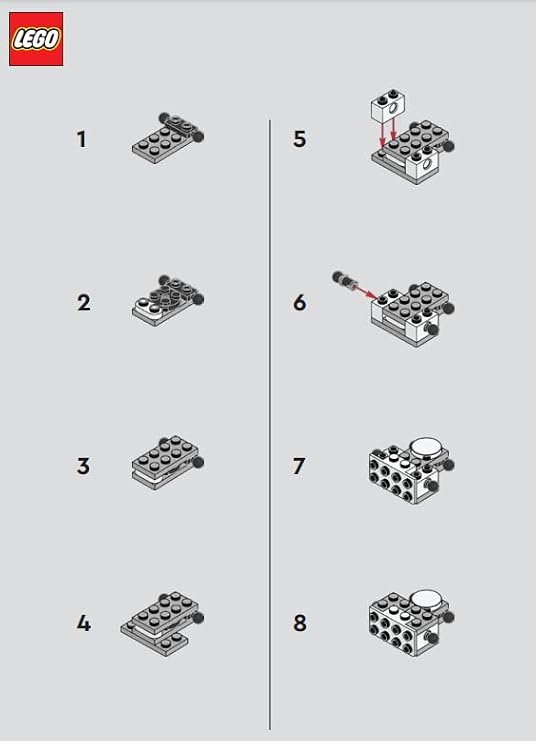 LEGO

1

2

3

4

5

6

7

8