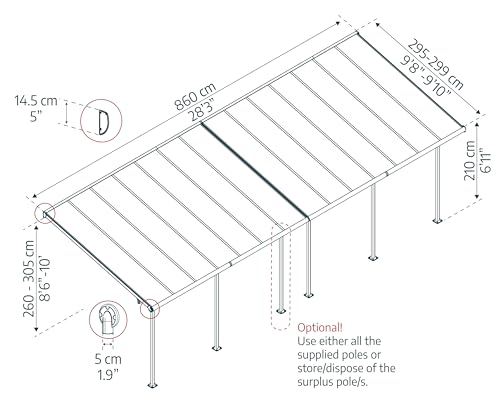 14.5 cm
5"

860 cm
28'3"

295-299 cm
9'8"-9'10"

210 cm
6'11"

260 - 305 cm
8'6"-10'

5 cm
1.9"

Optional!
Use either all the supplied poles or store/dispose of the surplus pole/s.