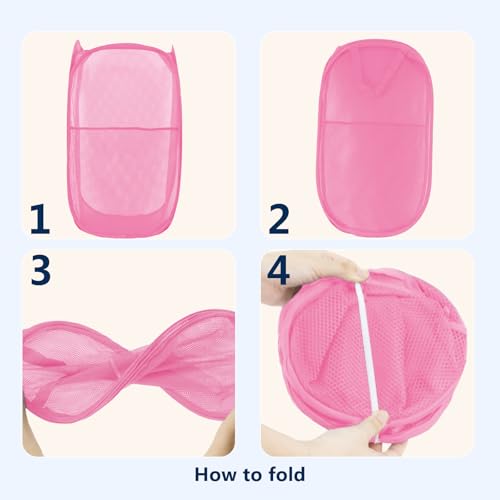 1

2

3

4

How to fold