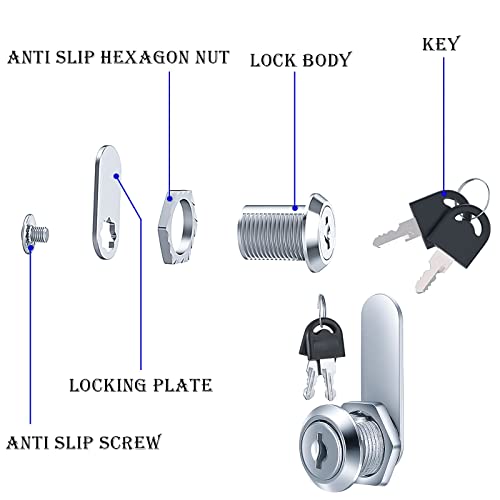 ANTI SLIP HEXAGON NUT

LOCK BODY

KEY

LOCKING PLATE

ANTI SLIP SCREW