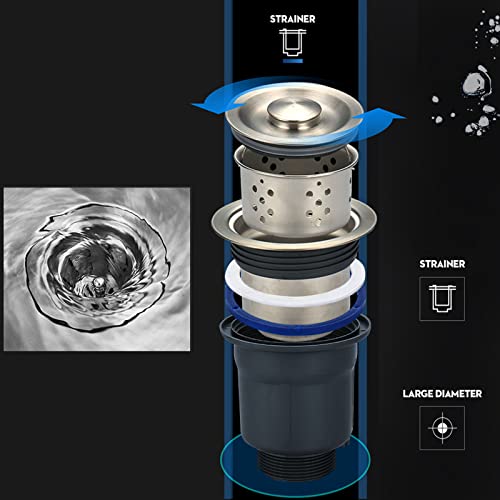 STRAINER

STRAINER

LARGE DIAMETER