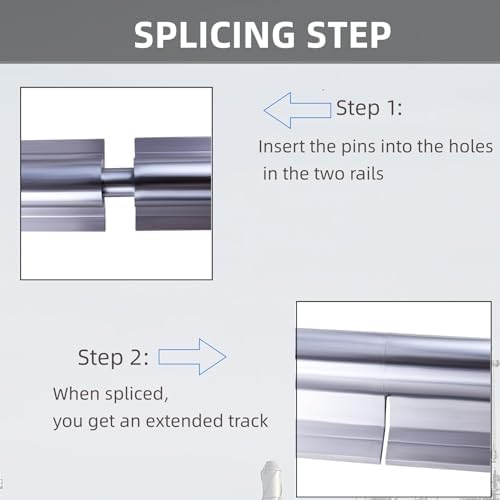 SPLICING STEP

Step 1:

Insert the pins into the holes in the two rails

Step 2:

When spliced, you get an extended track