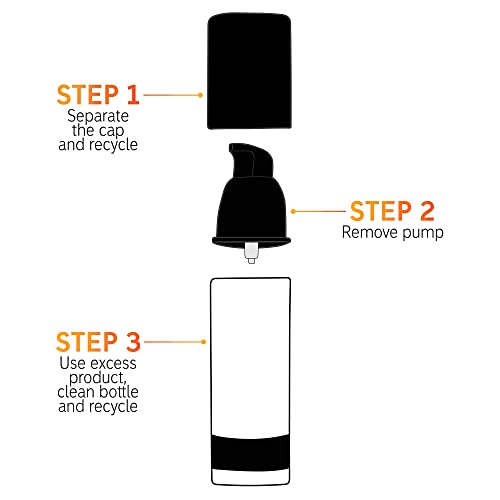 STEP 1
Separate the cap and recycle

STEP 2
Remove pump

STEP 3
Use excess product, clean bottle and recycle