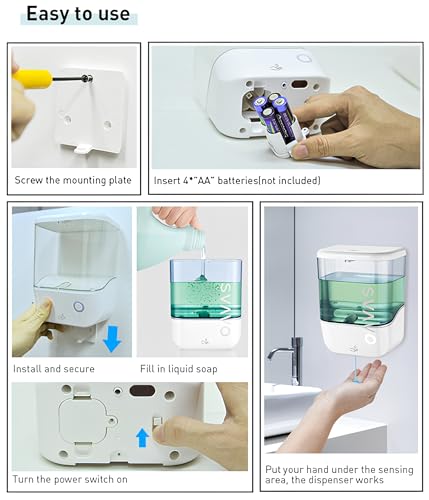 Easy to use

Screw the mounting plate

Insert 4*"AA" batteries(not included)

Install and secure

Fill in liquid soap

SVAVO

Turn the power switch on

SVAVO

Put your hand under the sensing area, the dispenser works