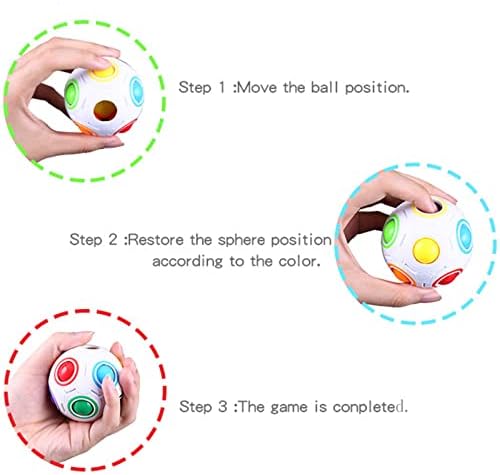 Step 1 :Move the ball position.

Step 2 :Restore the sphere position according to the color.

Step 3 :The game is conpleted.