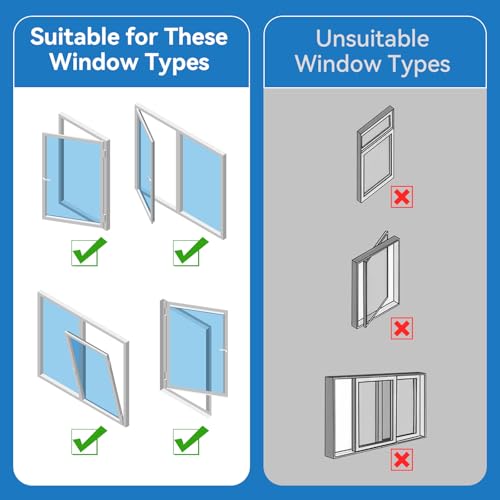 Suitable for These Window Types

Unsuitable Window Types