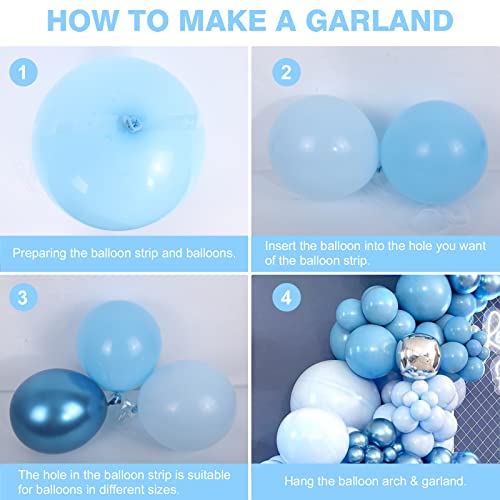 HOW TO MAKE A GARLAND

1

Preparing the balloon strip and balloons.

2

Insert the balloon into the hole you want of the balloon strip.

3

The hole in the balloon strip is suitable for balloons in different sizes.

4

Hang the balloon arch & garland.