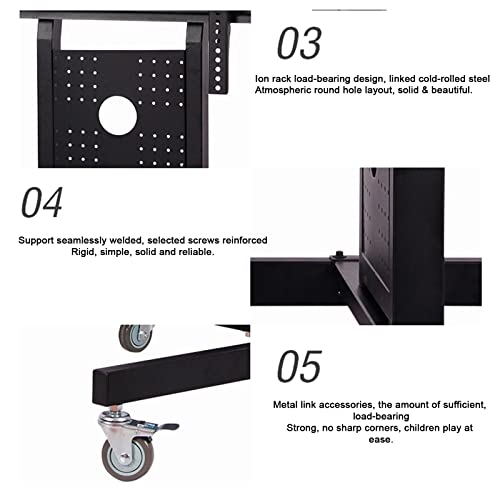 03

Ion rack load-bearing design, linked cold-rolled steel
Atmospheric round hole layout, solid & beautiful.

04

Support seamlessly welded, selected screws reinforced
Rigid, simple, solid and reliable.

05

Metal link accessories, the amount of sufficient, load-bearing
Strong, no sharp corners, children play at ease.