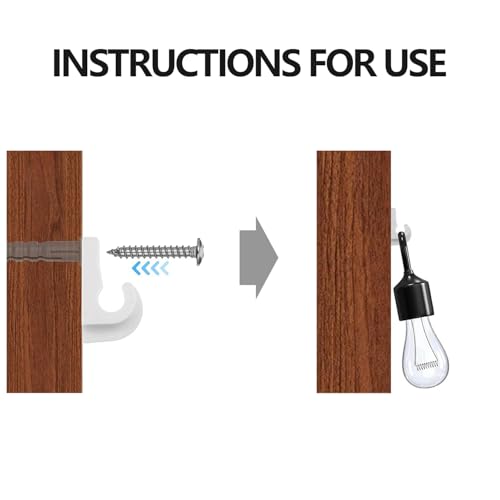 INSTRUCTIONS FOR USE